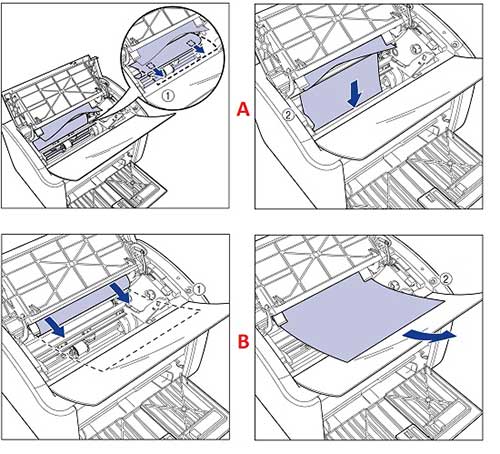 ①

A

②

①

B

②